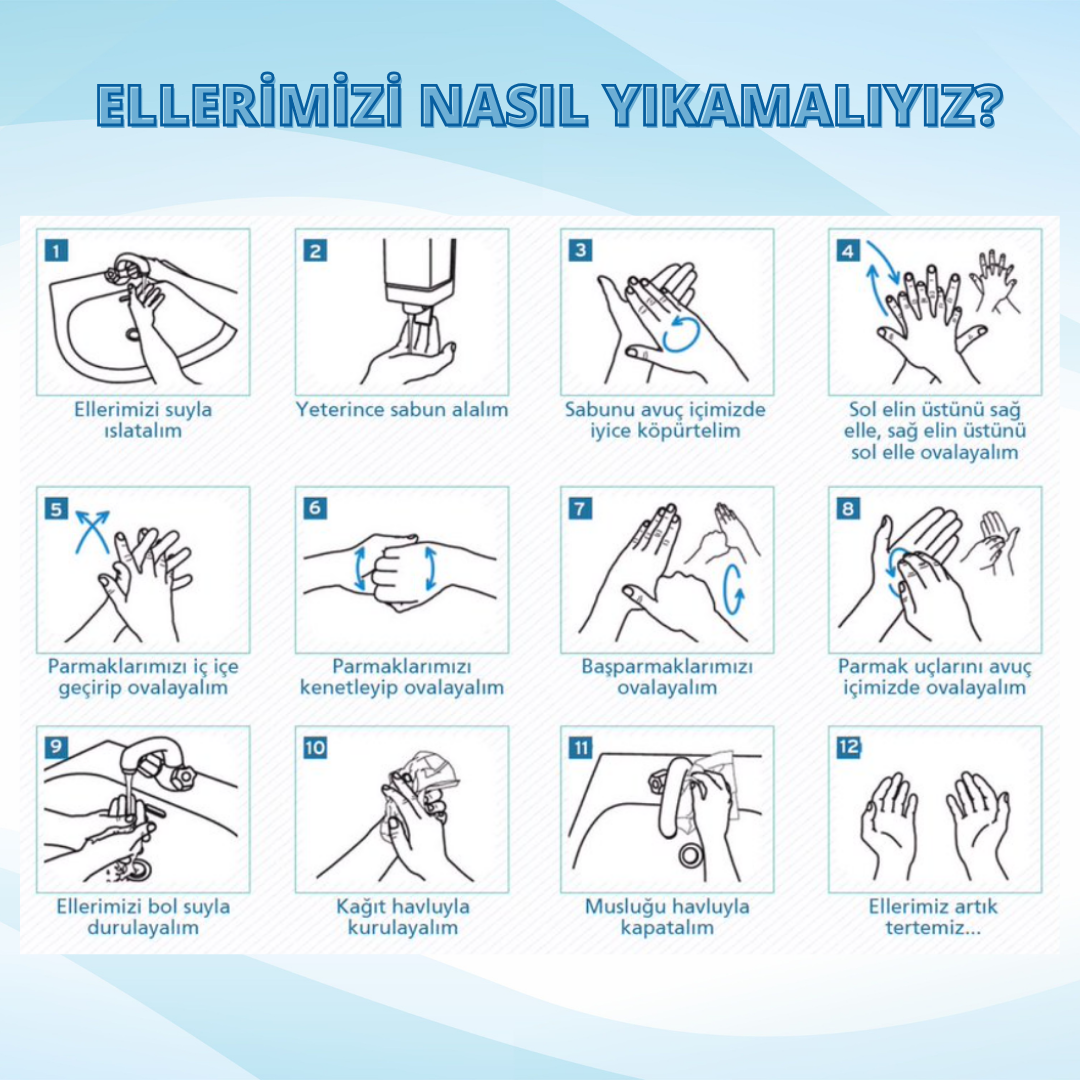 ELLERİMİZİ NASIL YIKAMALIYIZ?

1
Ellerimizi suyla ıslatalım

2
Yeterince sabun alalım

3
Sabunu avuç içimizde iyice köpürtelim

4
Sol elin üstünü sağ elle, sağ elin üstünü sol elle ovalayalım

5
Parmaklarımızı iç içe geçirip ovalayalım

6
Parmaklarımızı kenetleyip ovalayalım

7
Başparmaklarımızı ovalayalım

8
Parmak uçlarını avuç içimizde ovalayalım

9
Ellerimizi bol suyla durulayalım

10
Kağıt havluyla kurulayalım

11
Musluğu havluyla kapatalım

12
Ellerimiz artık tertemiz...