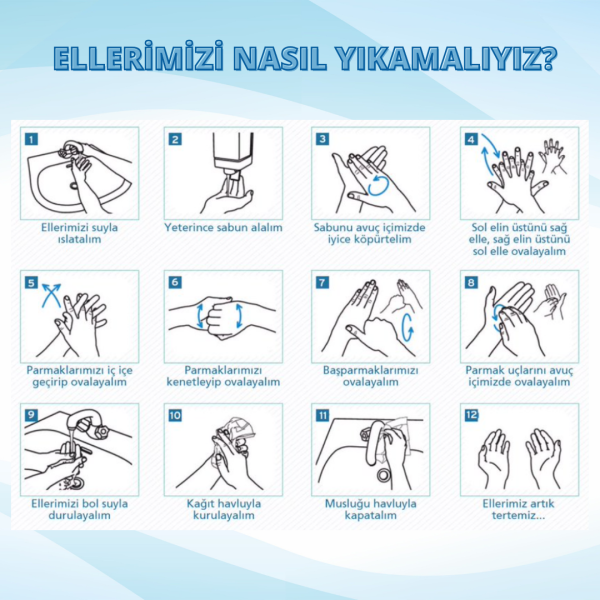 ELLERİMİZİ NASIL YIKAMALIYIZ?

1
Ellerimizi suyla ıslatalım

2
Yeterince sabun alalım

3
Sabunu avuç içimizde iyice köpürtelim

4
Sol elin üstünü sağ elle, sağ elin üstünü sol elle ovalayalım

5
Parmaklarımızı iç içe geçirip ovalayalım

6
Parmaklarımızı kenetleyip ovalayalım

7
Başparmaklarımızı ovalayalım

8
Parmak uçlarını avuç içimizde ovalayalım

9
Ellerimizi bol suyla durulayalım

10
Kağıt havluyla kurulayalım

11
Musluğu havluyla kapatalım

12
Ellerimiz artık tertemiz...